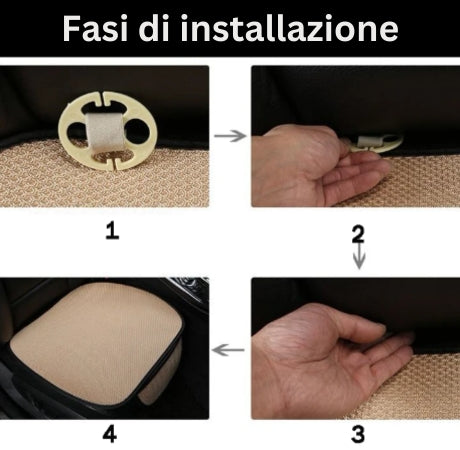 Fasi di installazione

1

2

4

3